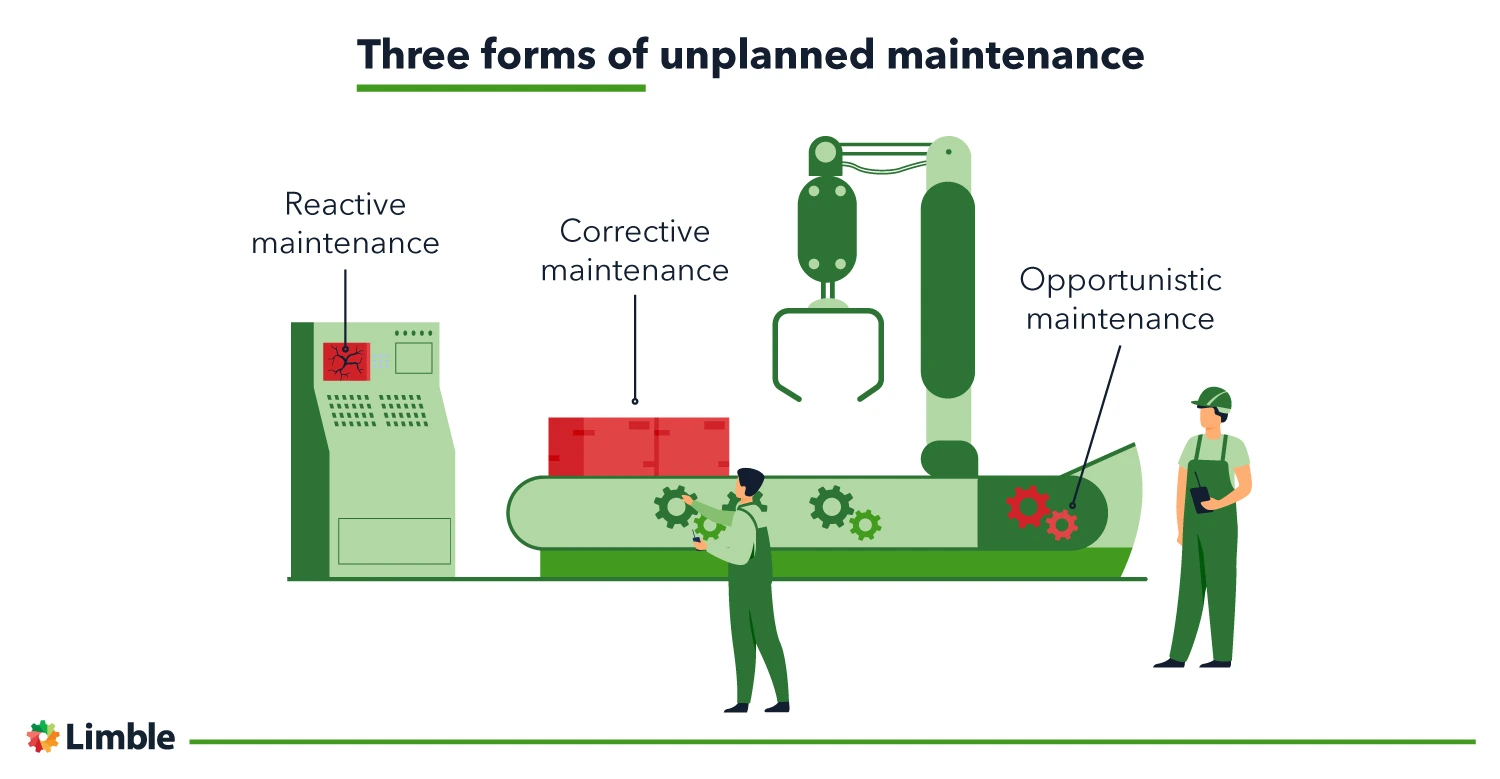 Three forms of unplanned maintenance

Reactive maintenance

Corrective maintenance

Opportunistic maintenance

Limble