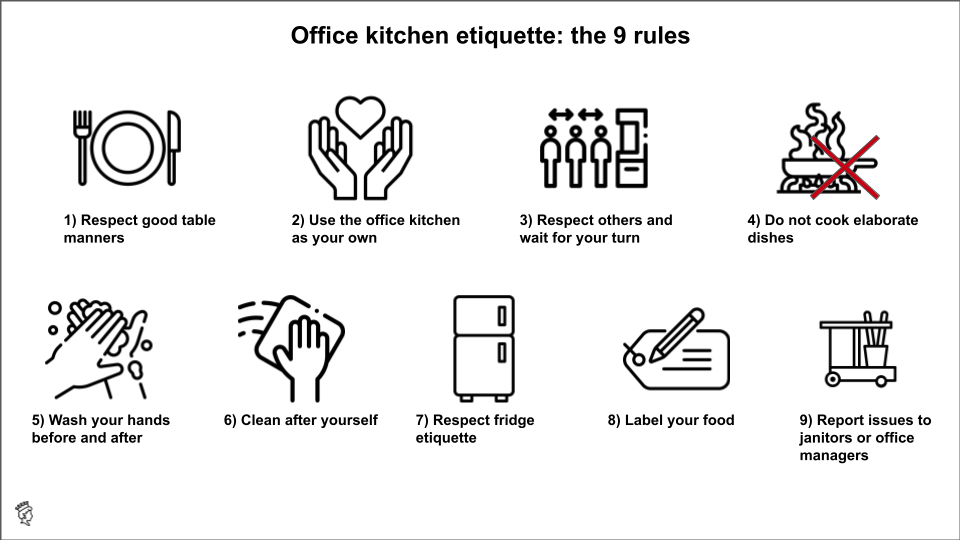 Office kitchen etiquette: the 9 rules

1) Respect good table manners

2) Use the office kitchen as your own

3) Respect others and wait for your turn

4) Do not cook elaborate dishes

5) Wash your hands before and after

6) Clean after yourself

7) Respect fridge etiquette

8) Label your food

9) Report issues to janitors or office managers